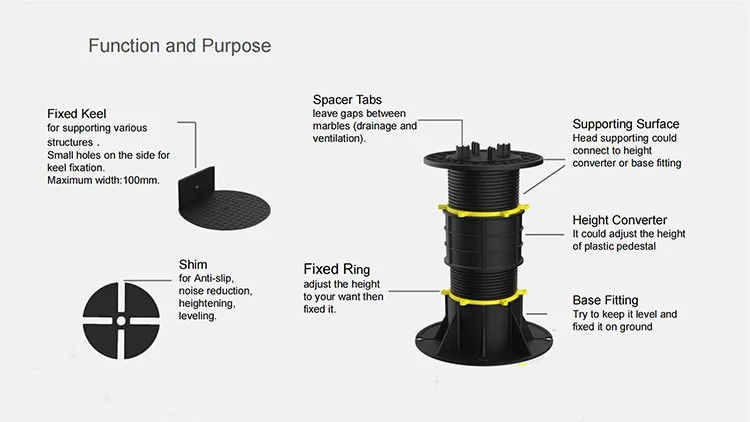 Function and Purpose

Fixed Keel
for supporting various structures .
Small holes on the side for keel fixation.
Maximum width:100mm.

Shim
for Anti-slip, noise reduction, heightening, leveling.

Spacer Tabs
leave gaps between marbles (drainage and ventilation).

Fixed Ring
adjust the height to your want then fixed it.

Supporting Surface
Head supporting could connect to height converter or base fitting

Height Converter
It could adjust the height of plastic pedestal

Base Fitting
Try to keep it level and fixed it on ground